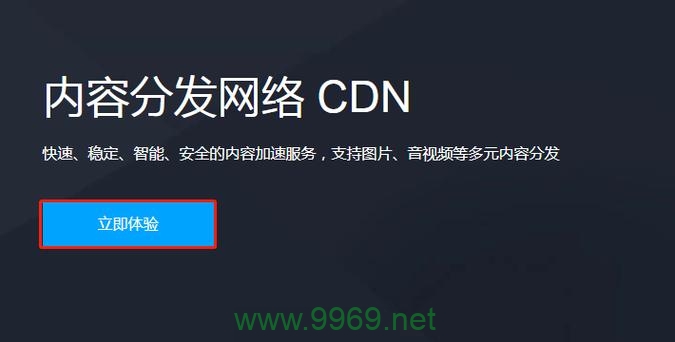 内容分发网络 CDN

快速、稳定、智能、安全的内容加速服务，支持图片、音视频等多元内容分发

立即体验

www.9969.net